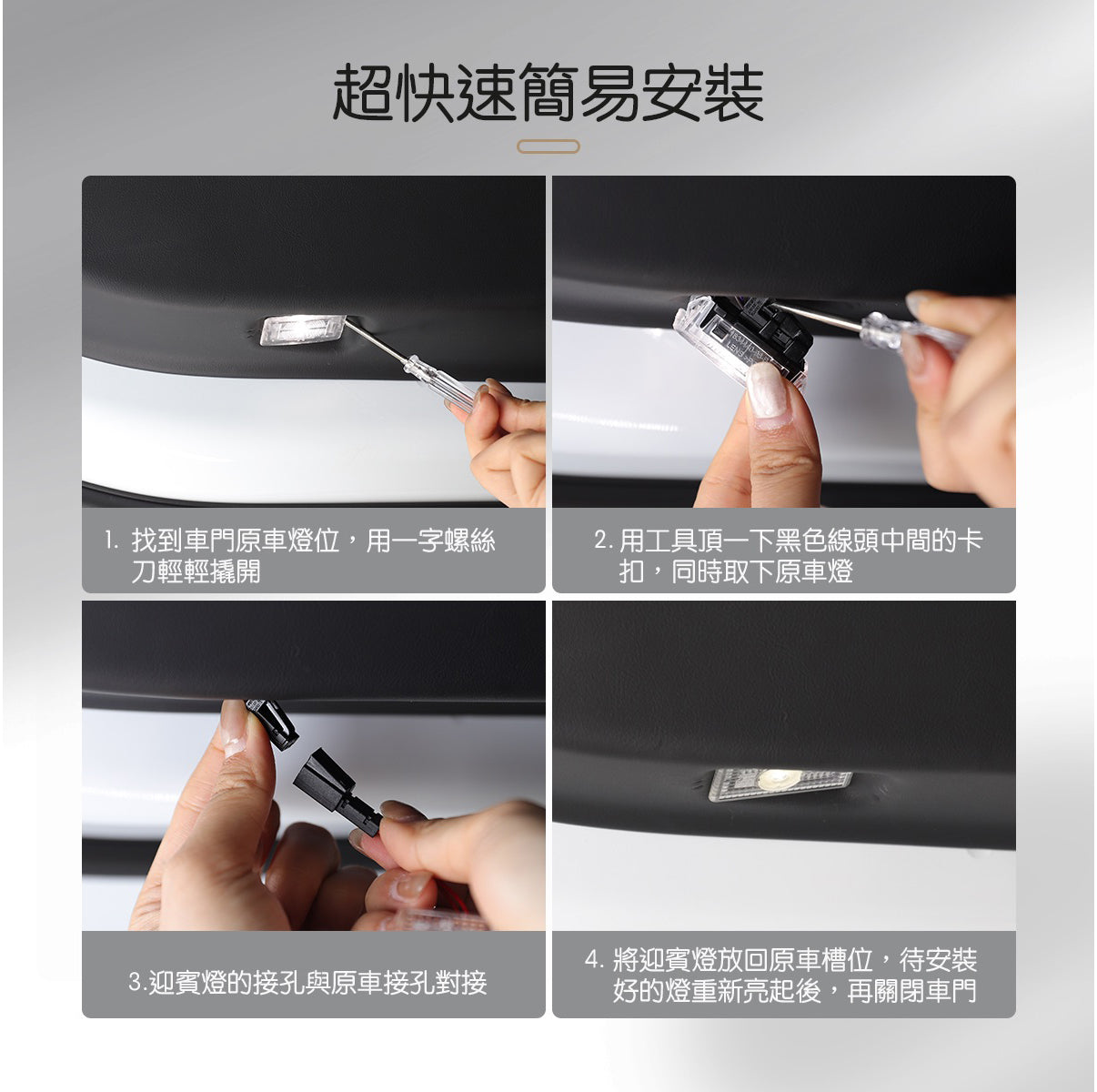 超快速簡易安裝

1. 找到車門原車燈位，用一字螺絲刀輕輕撬開

2. 用工具頂一下黑色線頭中間的卡扣，同時取下原車燈

3.迎賓燈的接孔與原車接孔對接

4. 將迎賓燈放回原車槽位，待安裝好的燈重新亮起後，再關閉車門